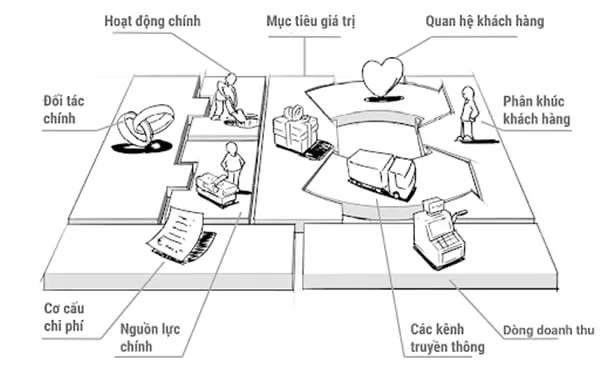 Hoạt động chính

Mục tiêu giá trị

Quan hệ khách hàng

Đối tác chính

Phân khúc khách hàng

Cơ cấu chi phí

Nguồn lực chính

Các kênh truyền thông

Dòng doanh thu